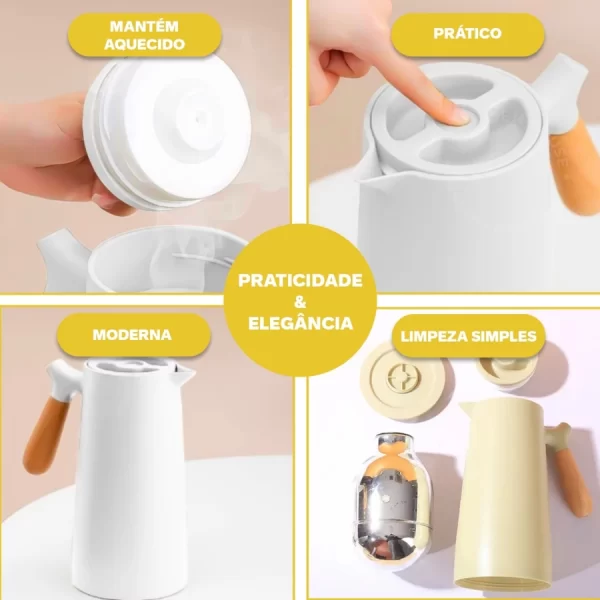 MANTÉM AQUECIDO

PRÁTICO

PRATICIDADE & ELEGÂNCIA

MODERNA

LIMPEZA SIMPLES